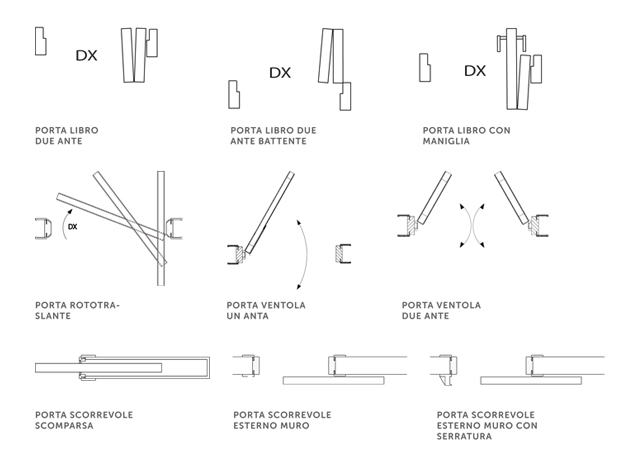 DX

PORTA LIBRO DUE ANTE

DX

PORTA LIBRO DUE ANTE BATTENTE

DX

PORTA LIBRO CON MANIGLIA

DX

PORTA ROTOTRASLANTE

PORTA VENTOLA UN ANTA

PORTA VENTOLA DUE ANTE

PORTA SCORREVOLE SCOMPARSA

PORTA SCORREVOLE ESTERNO MURO

PORTA SCORREVOLE ESTERNO MURO CON SERRATURA