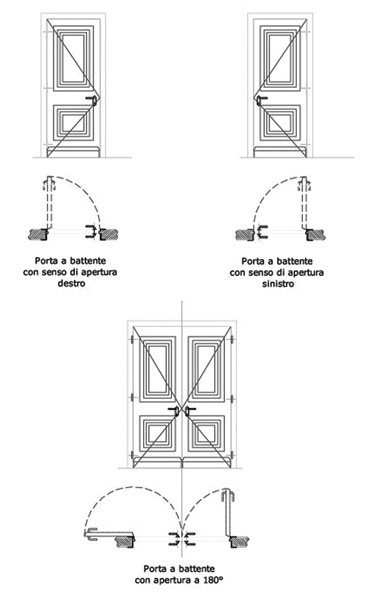 Porta a battente con senso di apertura destro

Porta a battente con senso di apertura sinistro

Porta a battente con apertura a 180°